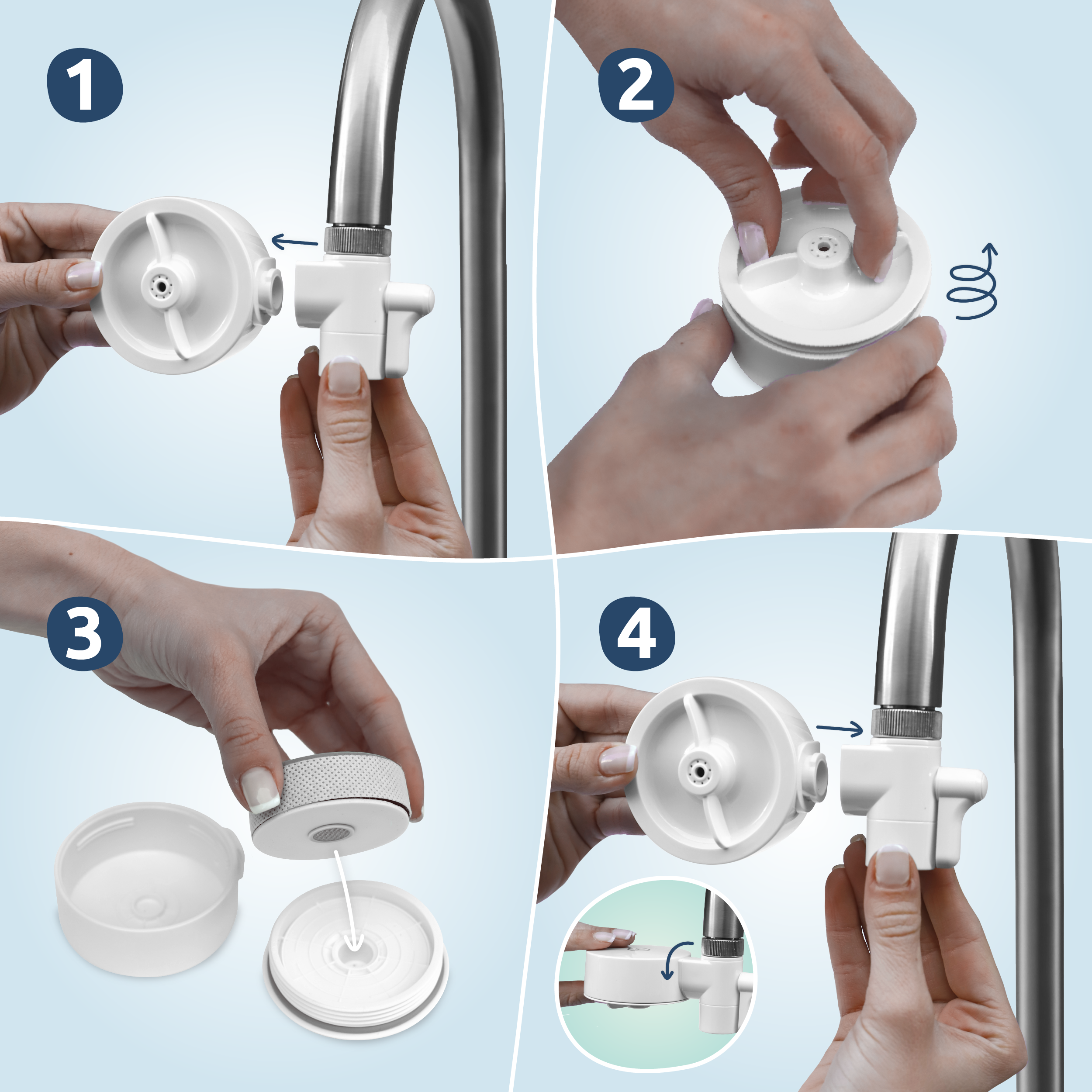 1

2

3

4