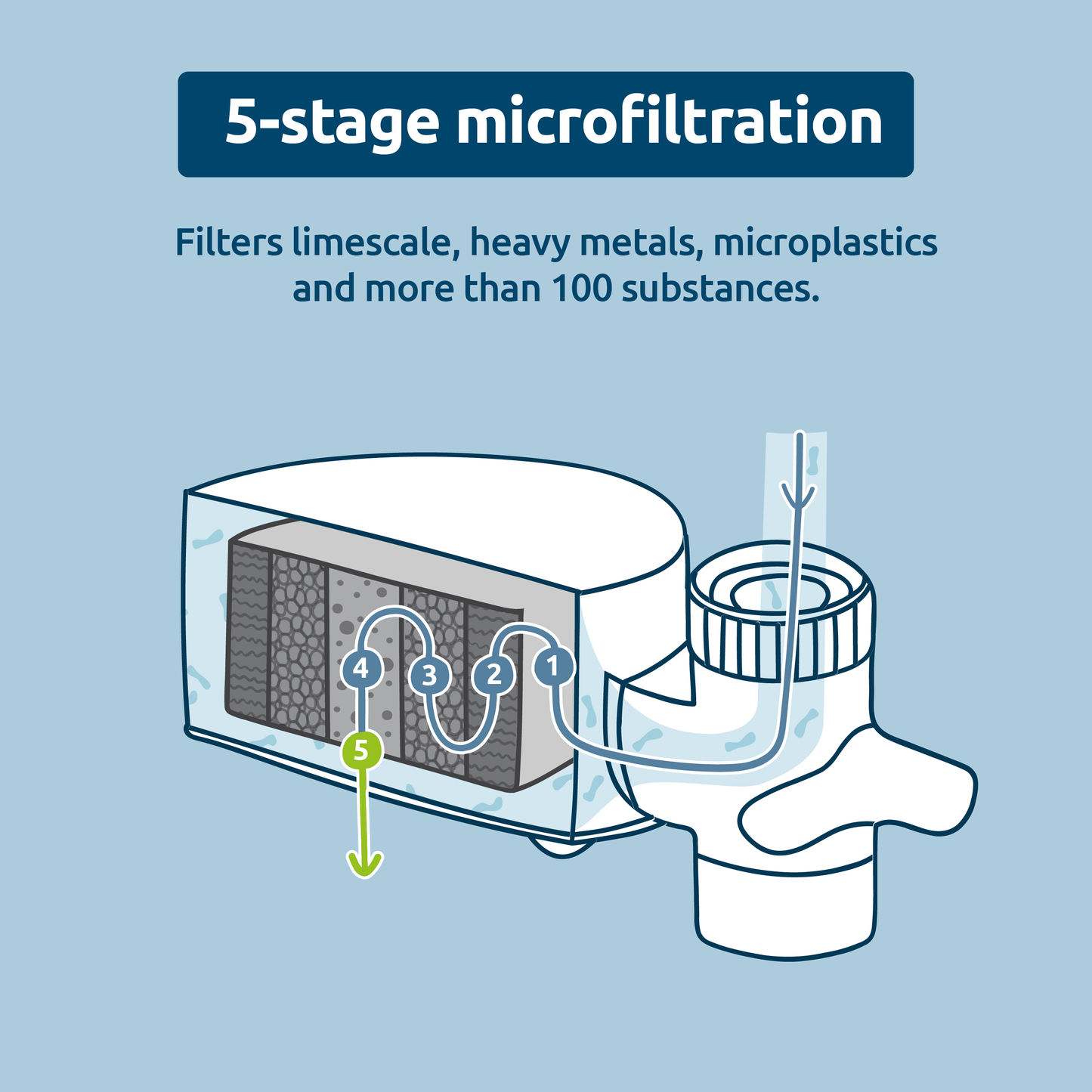 5-stage microfiltration

Filters limescale, heavy metals, microplastics and more than 100 substances.

4 3 2 1
5