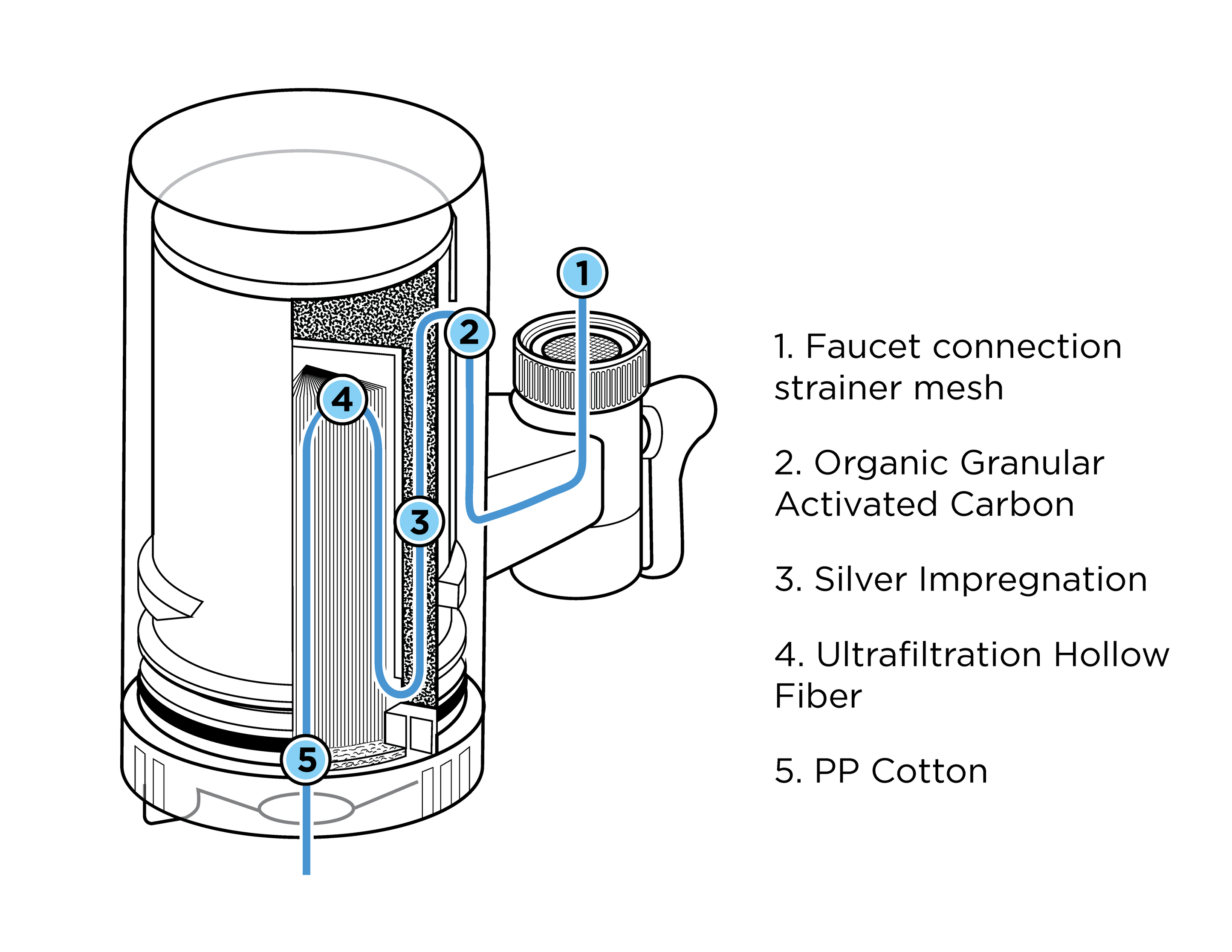 1
2
4
3
5

1. Faucet connection strainer mesh

2. Organic Granular Activated Carbon

3. Silver Impregnation

4. Ultrafiltration Hollow Fiber

5. PP Cotton